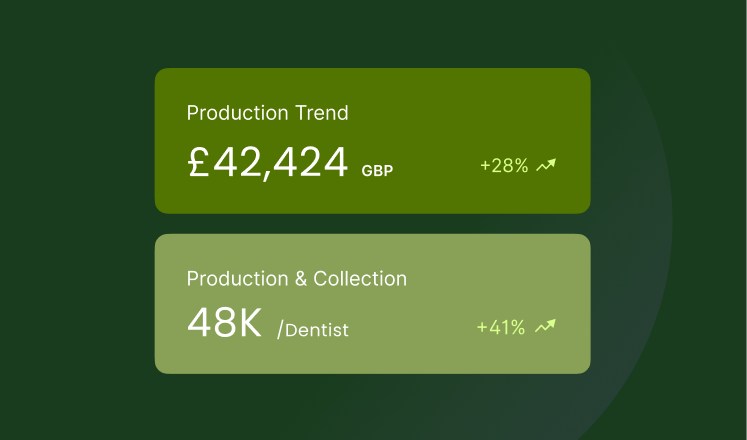 Production Trend

£42,424 GBP

+28%

Production & Collection

48K /Dentist

+41%